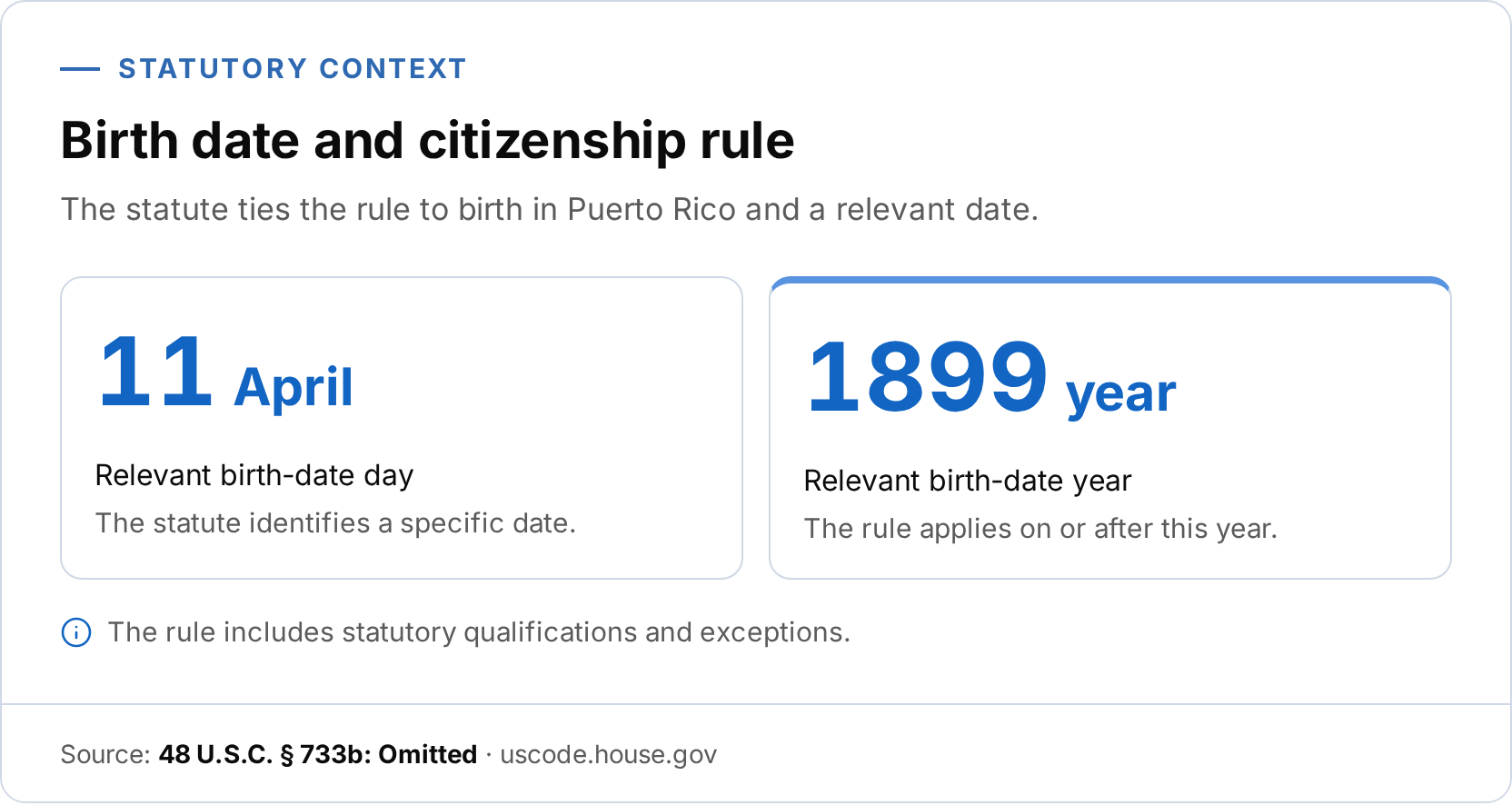 STATUTORY CONTEXT

Birth date and citizenship rule

The statute ties the rule to birth in Puerto Rico and a relevant date.

11 April

Relevant birth-date day

The statute identifies a specific date.

1899 year

Relevant birth-date year

The rule applies on or after this year.

The rule includes statutory qualifications and exceptions.

Source: 48 U.S.C. § 733b: Omitted · uscode.house.gov