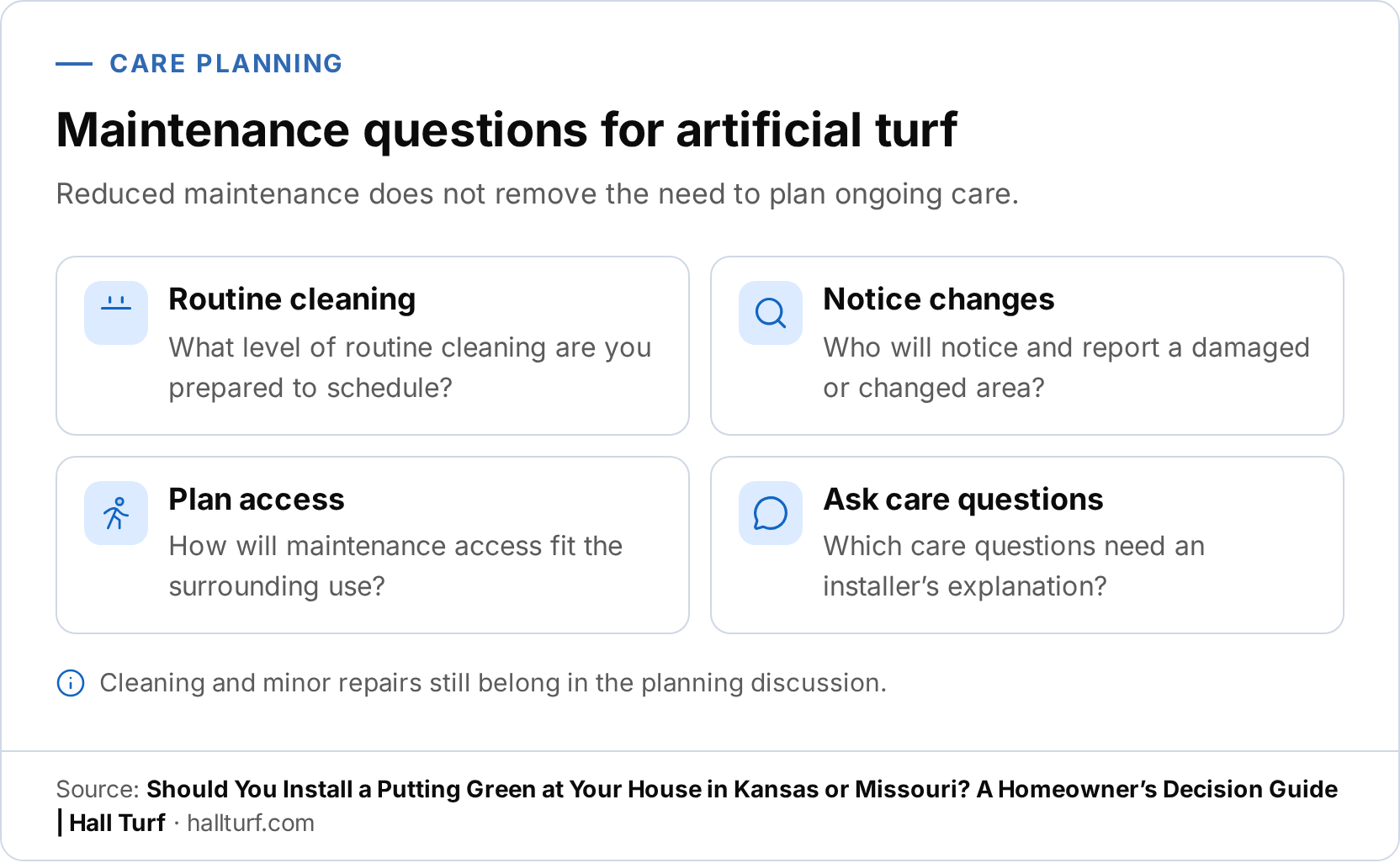 CARE PLANNING

Maintenance questions for artificial turf

Reduced maintenance does not remove the need to plan ongoing care.

Routine cleaning

What level of routine cleaning are you prepared to schedule?

Notice changes

Who will notice and report a damaged or changed area?

Plan access

How will maintenance access fit the surrounding use?

Ask care questions

Which care questions need an installer's explanation?

Cleaning and minor repairs still belong in the planning discussion.

Source: Should You Install a Putting Green at Your House in Kansas or Missouri? A Homeowner's Decision Guide | Hall Turf · hallturf.com