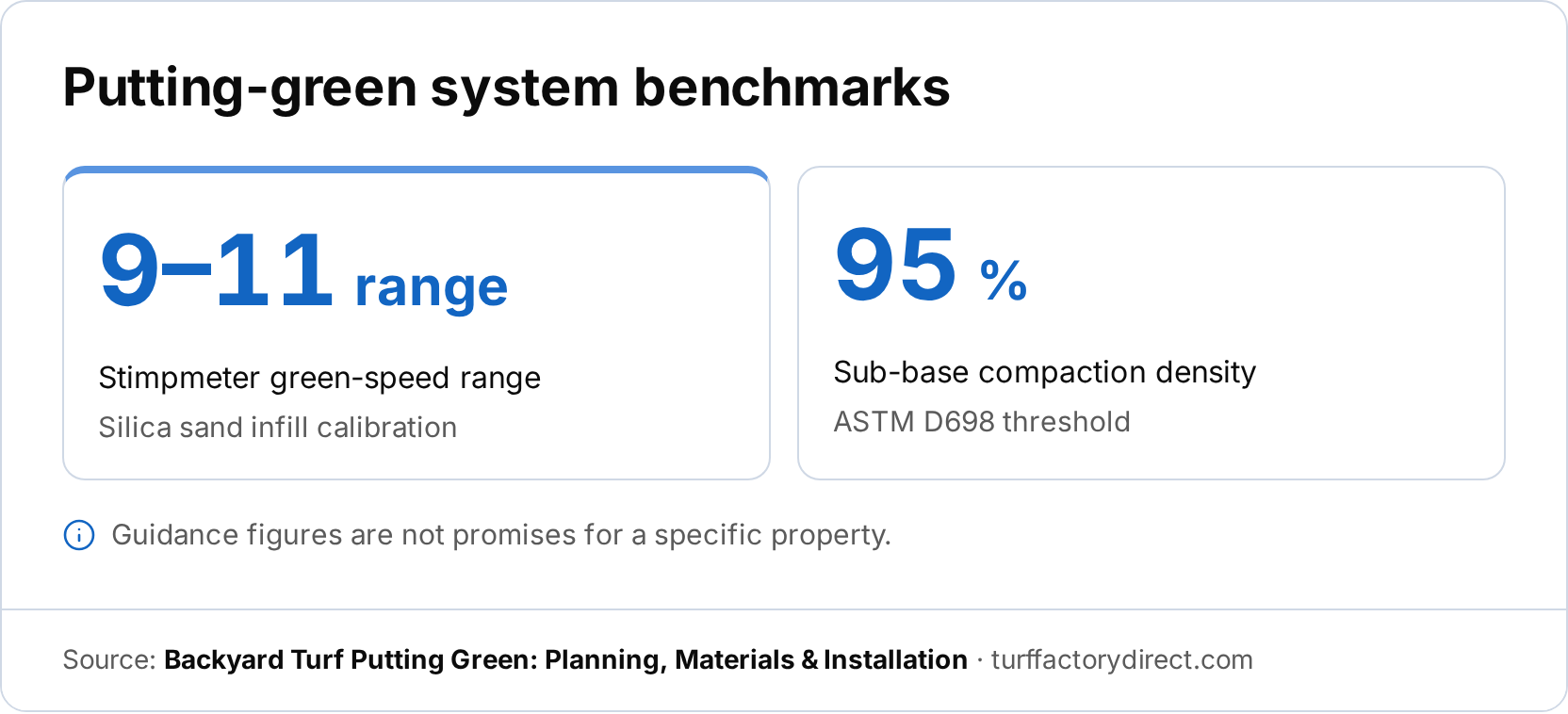 Putting-green system benchmarks

9–11 range

Stimpmeter green-speed range

Silica sand infill calibration

95 %

Sub-base compaction density

ASTM D698 threshold

Guidance figures are not promises for a specific property.

Source: Backyard Turf Putting Green: Planning, Materials & Installation · turffactorydirect.com